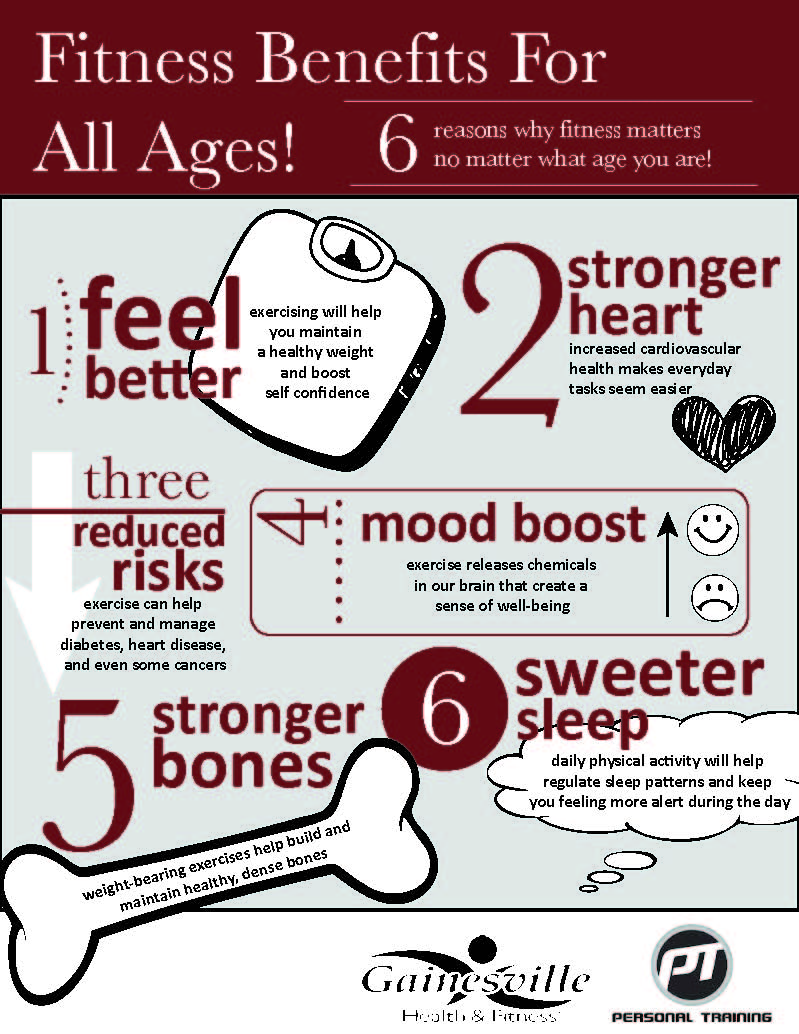 Fitness Benefits For All Ages!

6 reasons why fitness matters no matter what age you are!

1 feel better

exercising will help you maintain a healthy weight and boost self confidence

2 stronger heart

increased cardiovascular health makes everyday tasks seem easier

three reduced risks

exercise can help prevent and manage diabetes, heart disease, and even some cancers

4 mood boost

exercise releases chemicals in our brain that create a sense of well-being

5 stronger bones

weight-bearing exercises help build and maintain healthy, dense bones

6 sweeter sleep

daily physical activity will help regulate sleep patterns and keep you feeling more alert during the day

Gainesville Health & Fitness

PT PERSONAL TRAINING