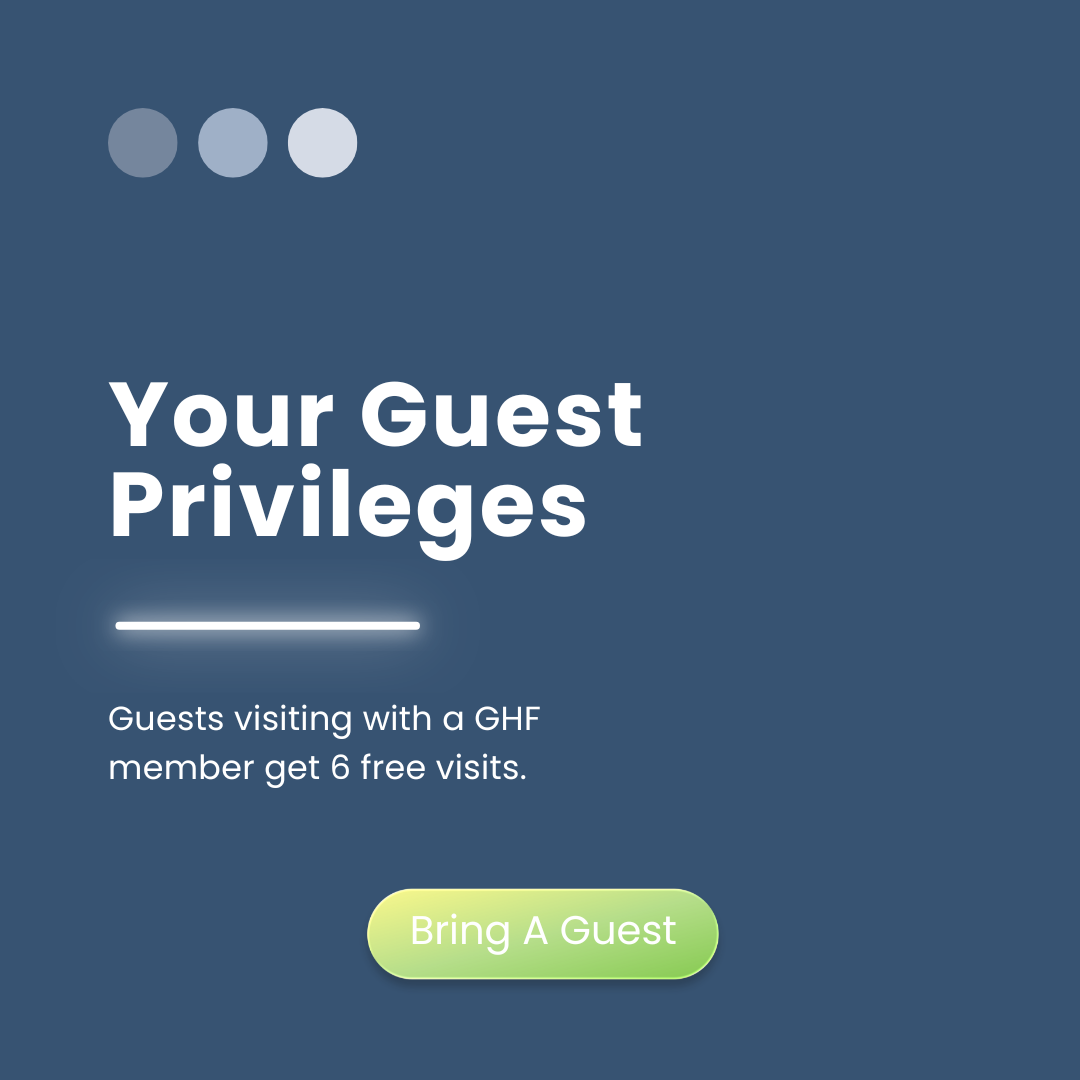 Your Guest Privileges

Guests visiting with a GHF member get 6 free visits.

Bring A Guest